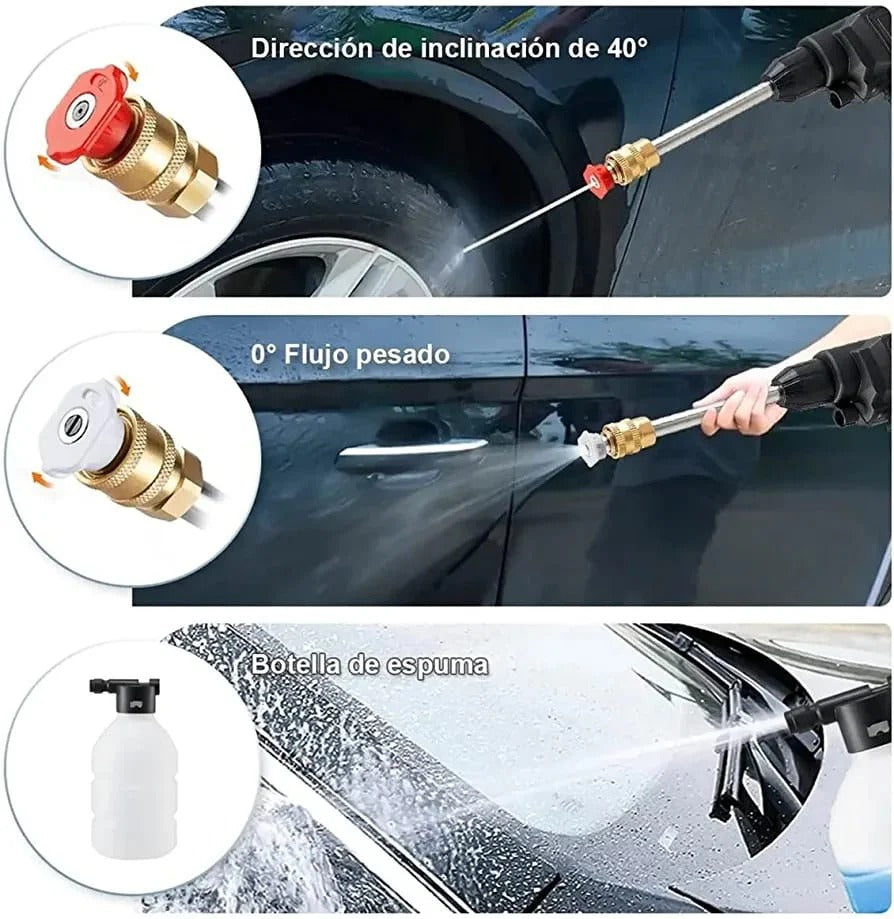 Dirección de inclinación de 40°

0° Flujo pesado

Botella de espuma